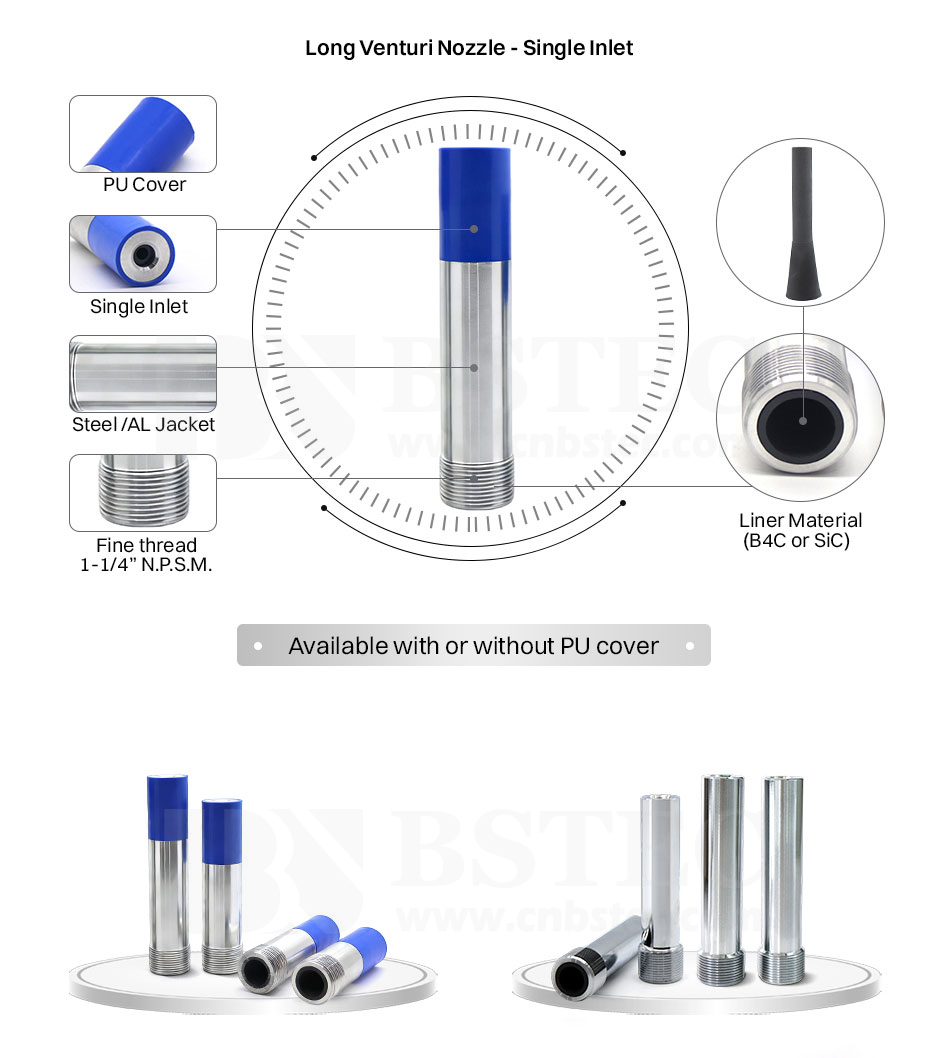 Long Venturi Nozzle - Single Inlet

PU Cover

Single Inlet

Steel /AL Jacket

Fine thread
1-1/4" N.P.S.M.

Liner Material
(B4C or SiC)

BSTEC
www.cnbstec.com

Available with or without PU cover

BSTEC
www.cnbstec.com